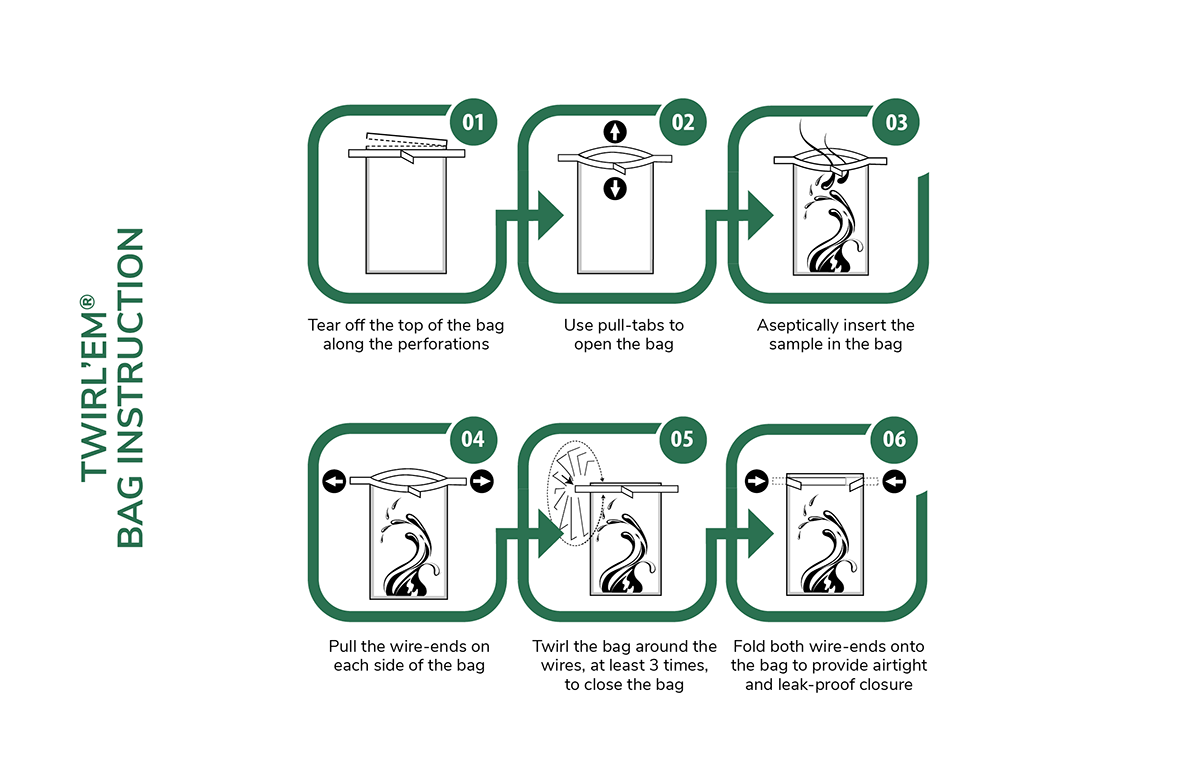 TWIRL'EM®
BAG INSTRUCTION

01
Tear off the top of the bag along the perforations

02
Use pull-tabs to open the bag

03
Aseptically insert the sample in the bag

04
Pull the wire-ends on each side of the bag

05
Twirl the bag around the wires, at least 3 times, to close the bag

06
Fold both wire-ends onto the bag to provide airtight and leak-proof closure